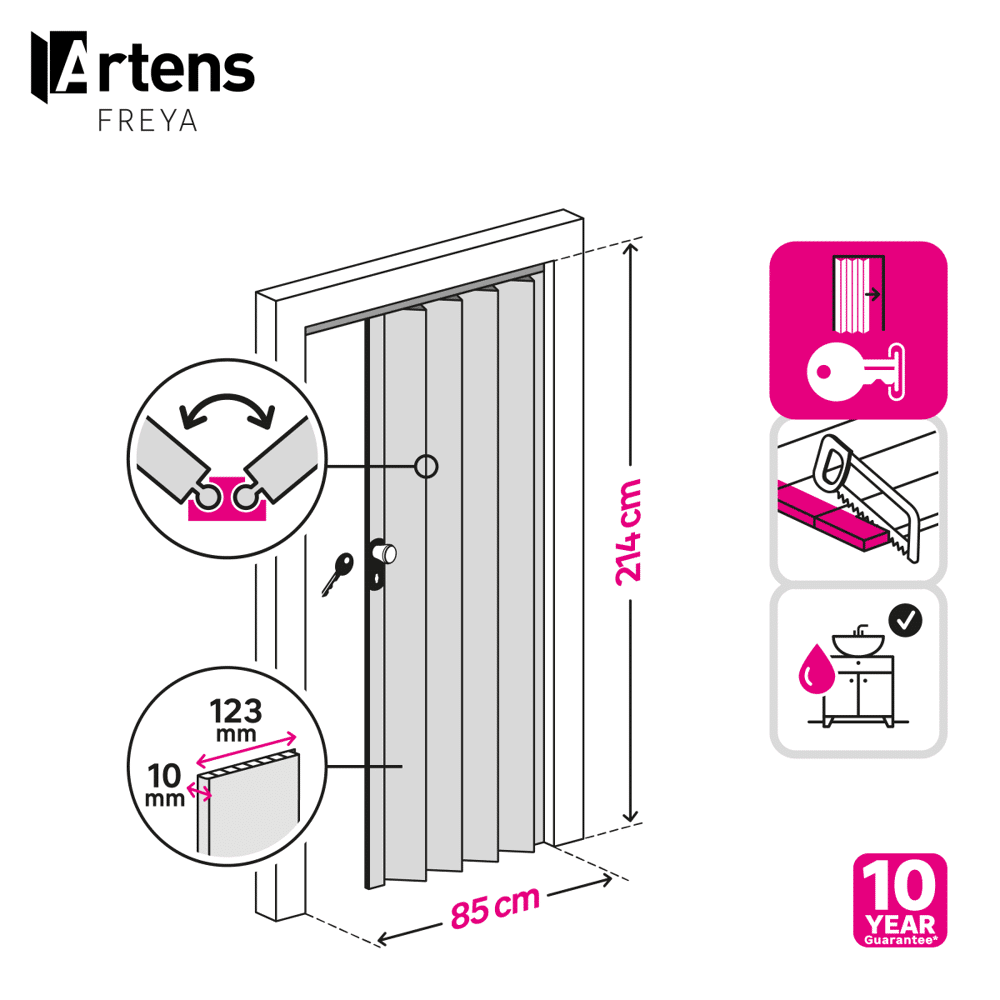 Artens
FREYA

123
mm
10
mm

214 cm

85 cm

10
YEAR
Guarantee*