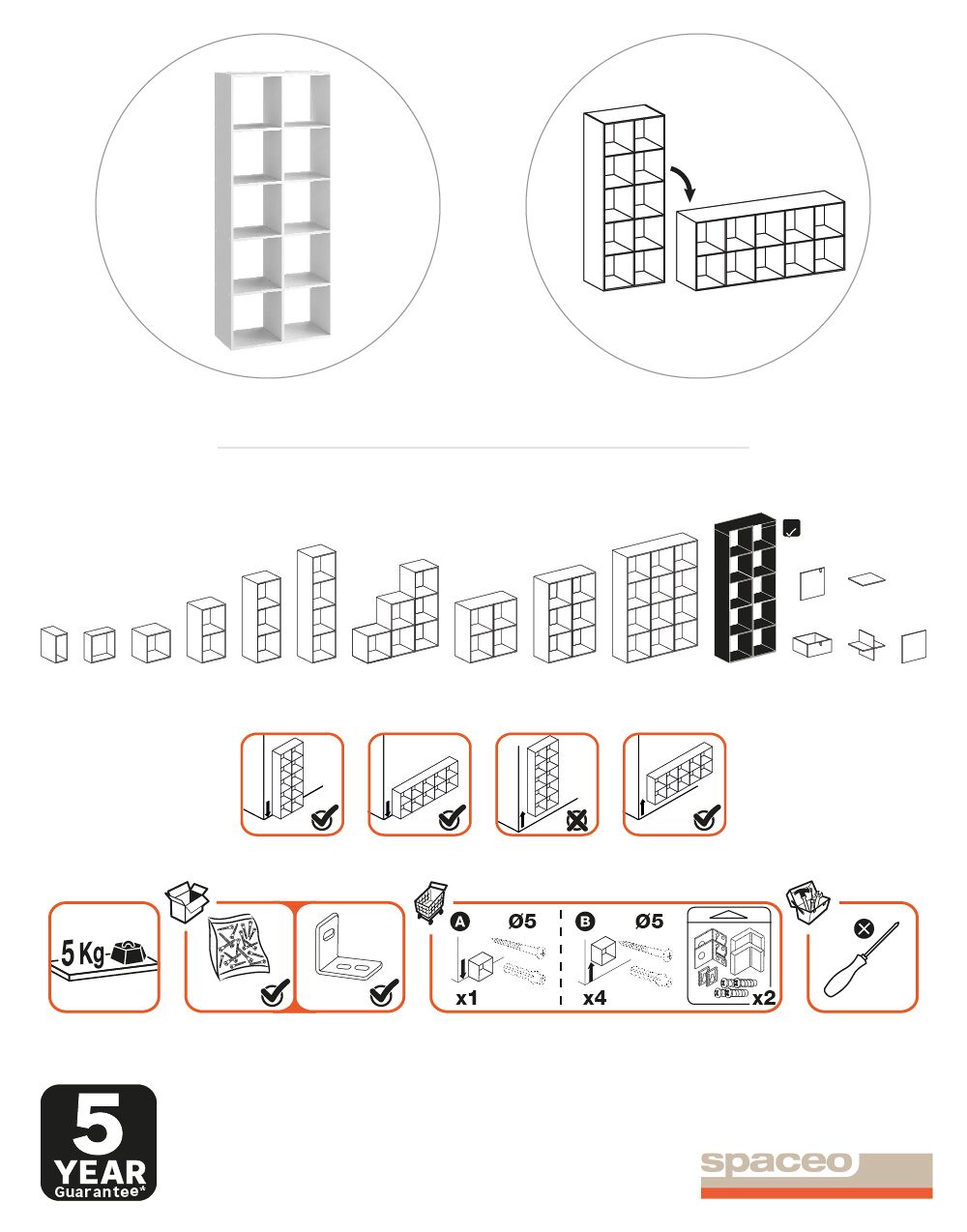 5 Kg

A Ø5

x1

B Ø5

x4

x2

5
YEAR
Guarantee*

spaceo