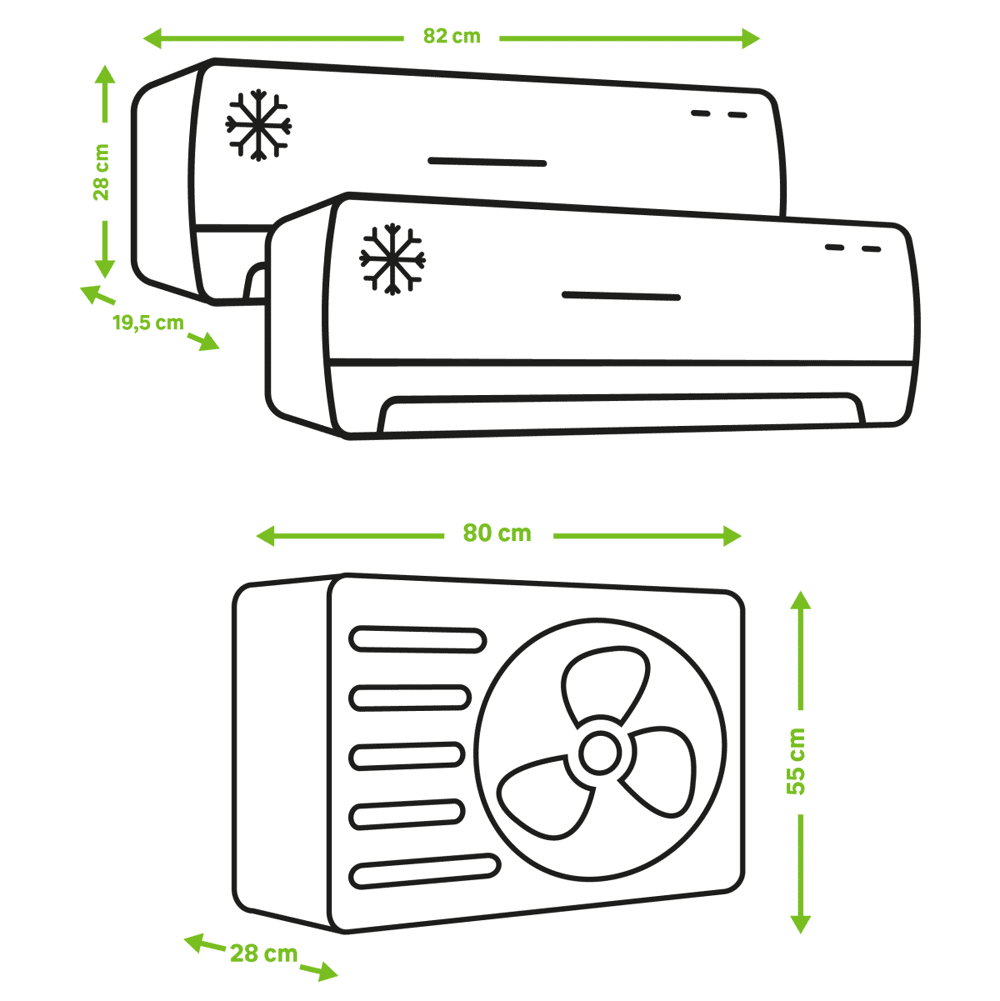 82 cm

28 cm

19,5 cm

80 cm

55 cm

28 cm