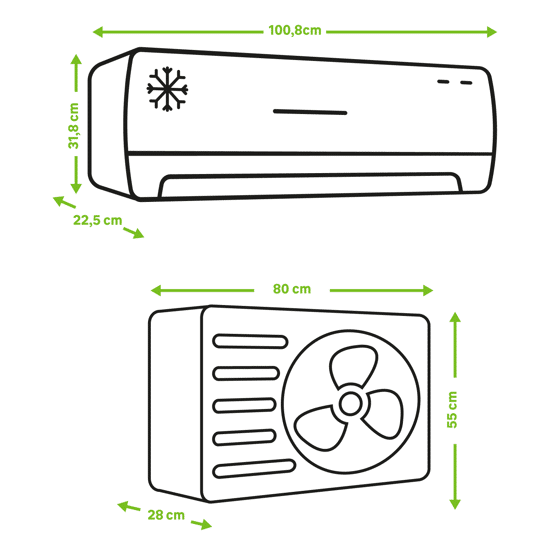 100,8cm

31,8 cm

22,5 cm

80 cm

55 cm

28 cm