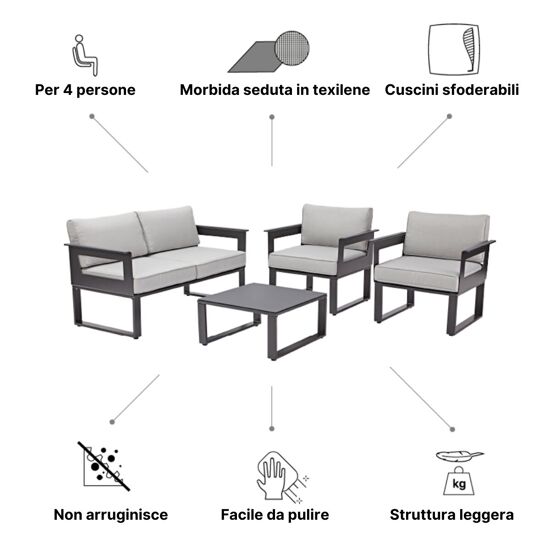 Per 4 persone

Morbida seduta in texilene

Cuscini sfoderabili

Non arruginisce

Facile da pulire

kg

Struttura leggera