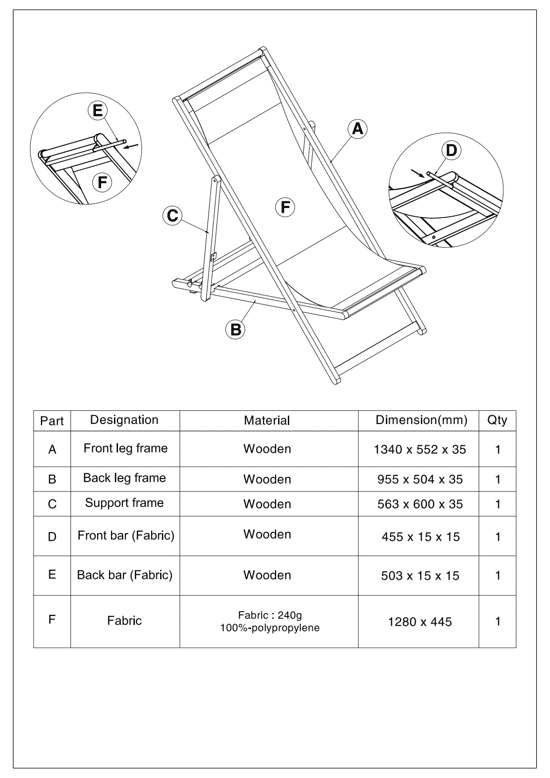 E

F

A

D

C

F

B

| Part | Designation | Material | Dimension(mm) | Qty |
|---|---|---|---|---|
| A | Front leg frame | Wooden | 1340 x 552 x 35 | 1 |
| B | Back leg frame | Wooden | 955 x 504 x 35 | 1 |
| C | Support frame | Wooden | 563 x 600 x 35 | 1 |
| D | Front bar (Fabric) | Wooden | 455 x 15 x 15 | 1 |
| E | Back bar (Fabric) | Wooden | 503 x 15 x 15 | 1 |
| F | Fabric | Fabric : 240g 100%-polypropylene | 1280 x 445 | 1 |