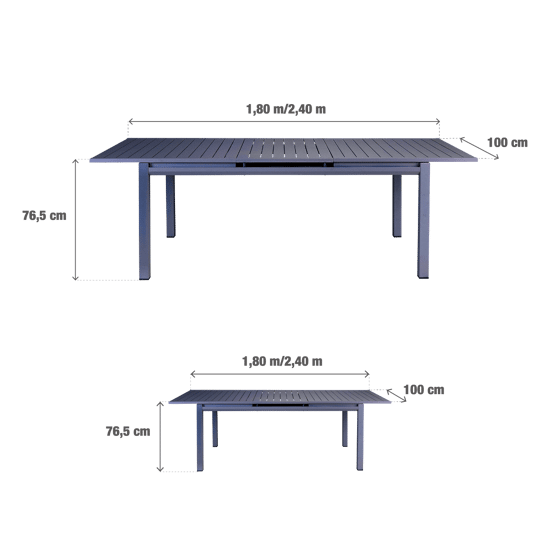 1,80 m/2,40 m
100 cm
76,5 cm

1,80 m/2,40 m
100 cm
76,5 cm