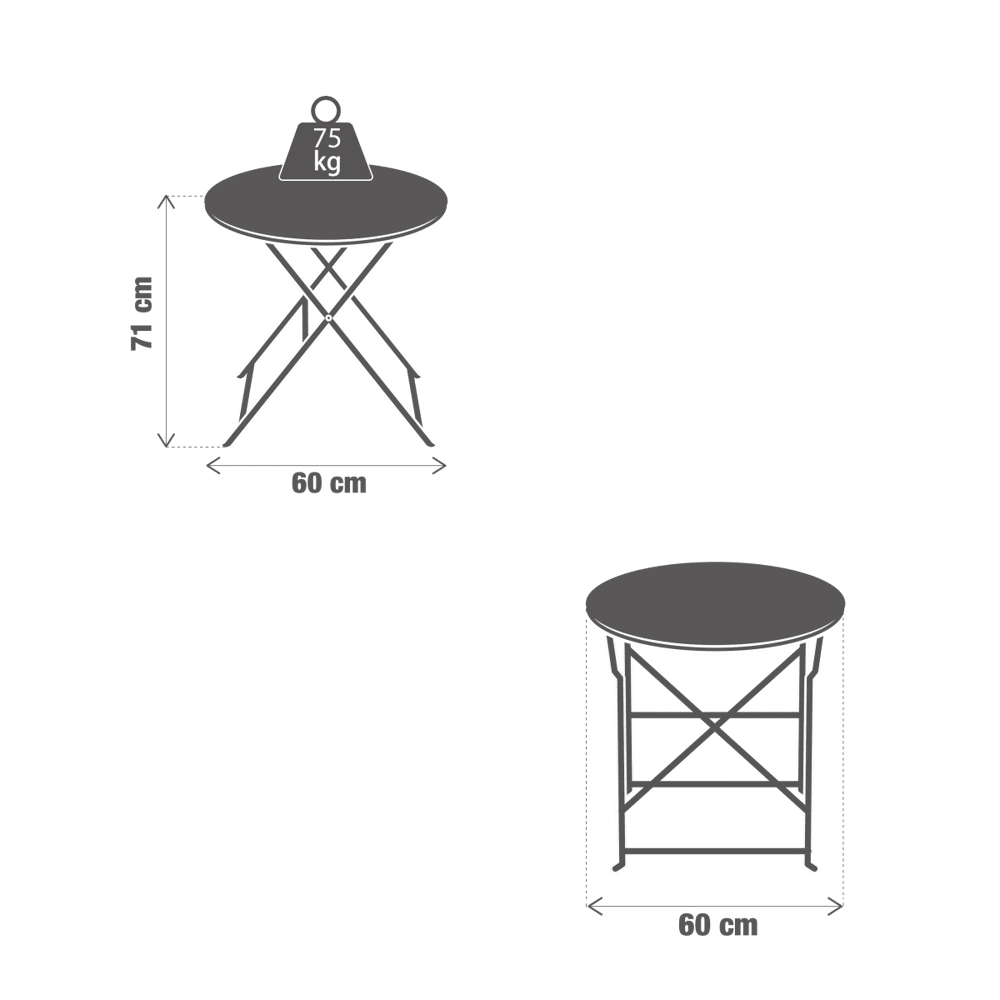 75
kg

71 cm

60 cm

60 cm