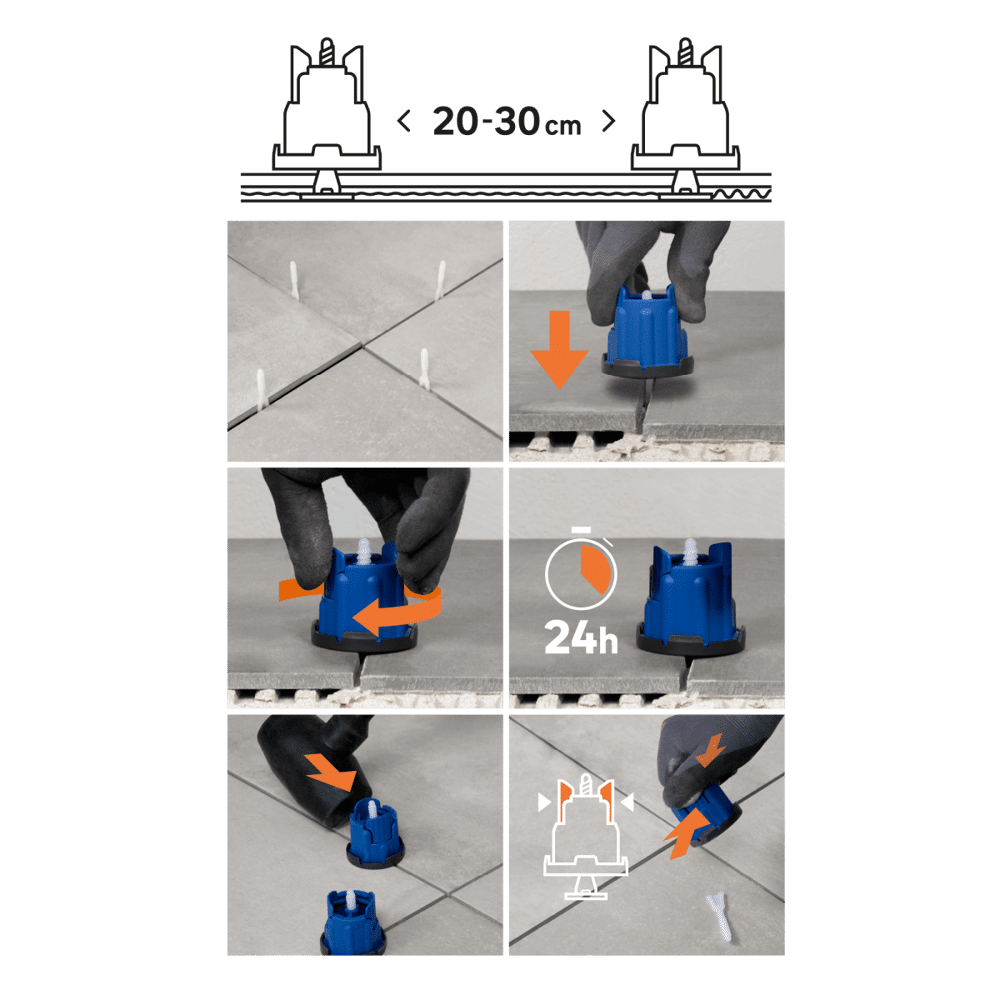 < 20-30 cm >

24h