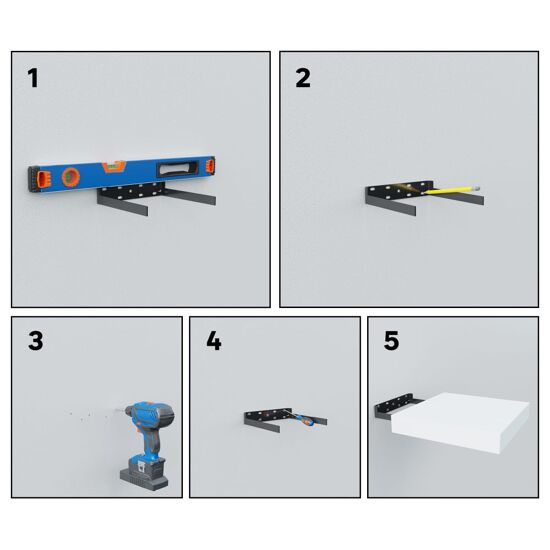 1

2

3

4

5