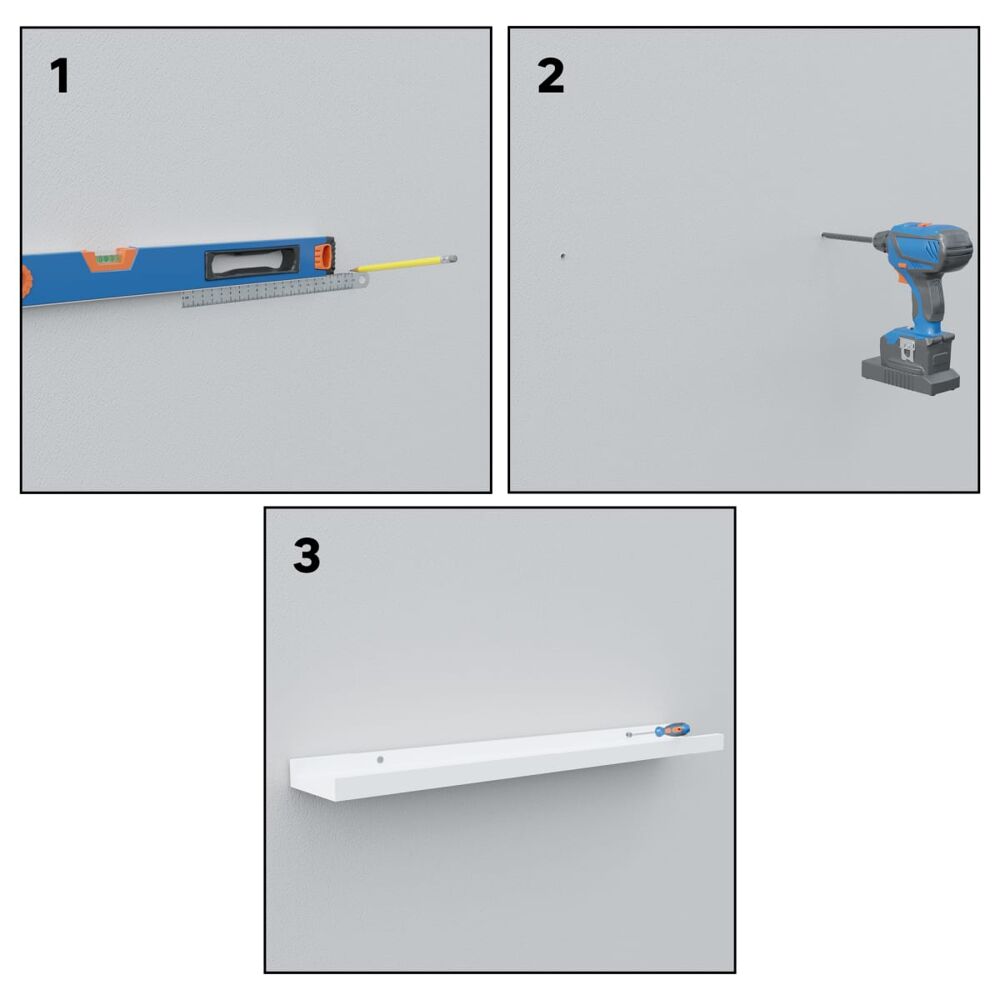 1

2

3