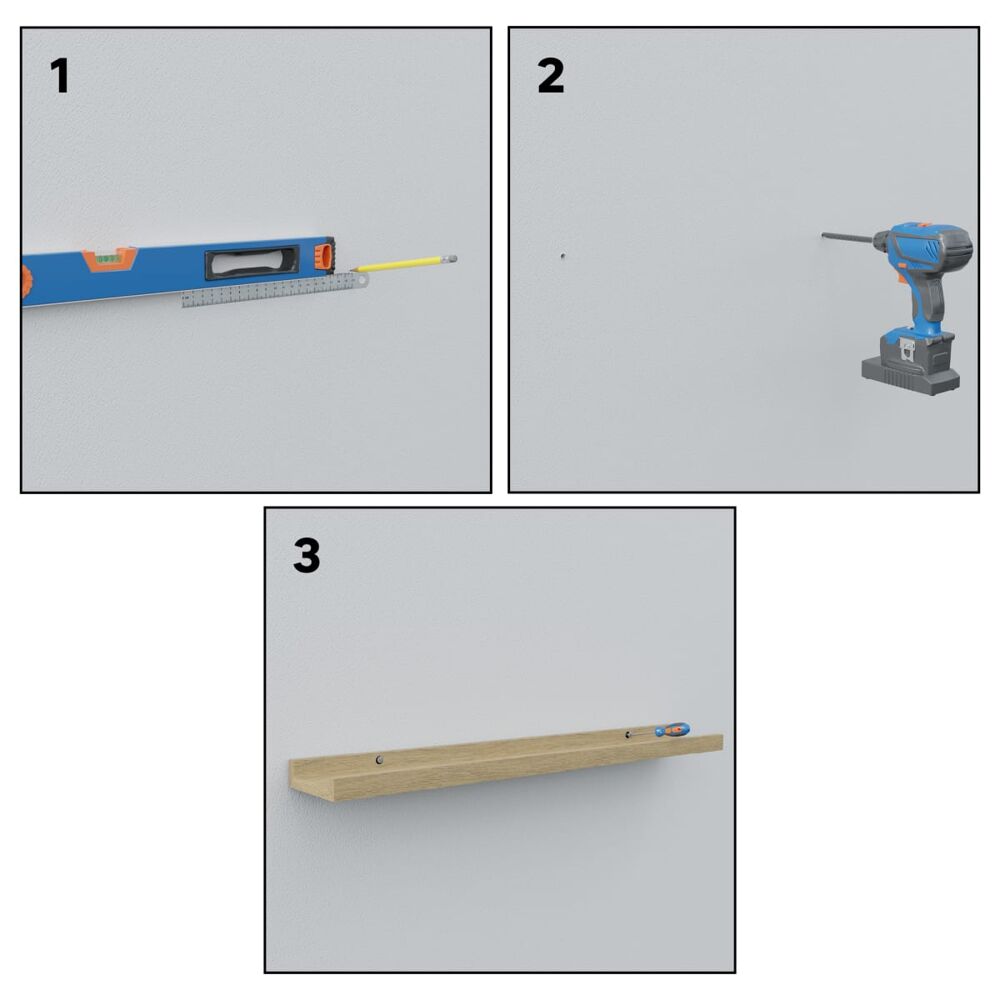 1

2

3