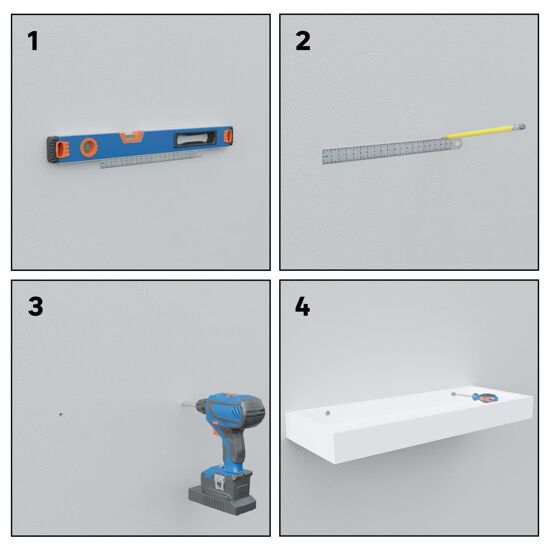 1

2

3

4