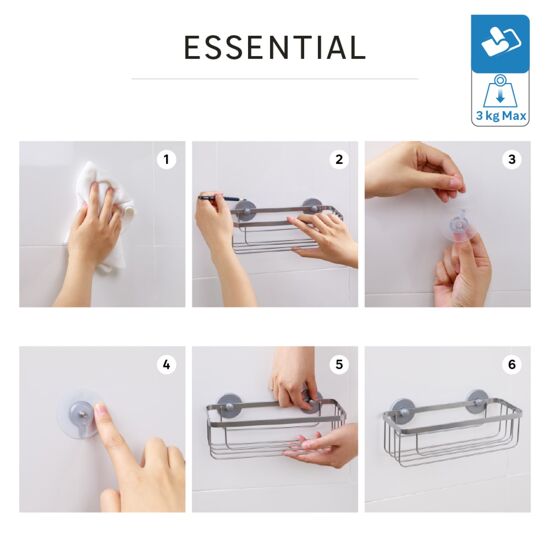 ESSENTIAL

3 kg Max

1

2

3

4

5

6